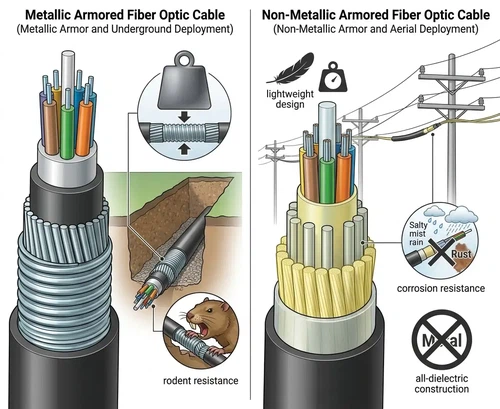 Metallic Armored Fiber Optic Cable
(Metallic Armor and Underground Deployment)

rodent resistance

Non-Metallic Armored Fiber Optic Cable
(Non-Metallic Armor and Aerial Deployment)

lightweight design

Salty mist rain

Rust

corrosion resistance

Metal

all-dielectric construction